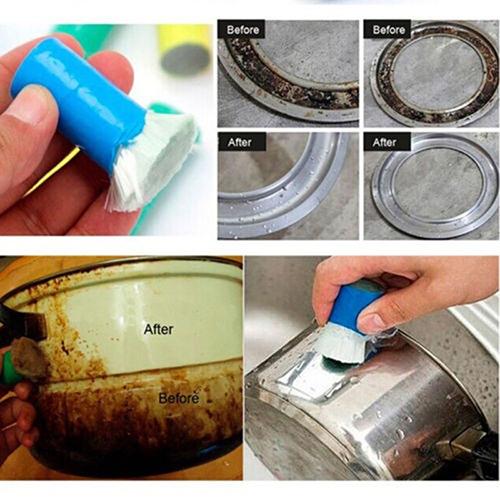 Before

Before

After

After

After

Before